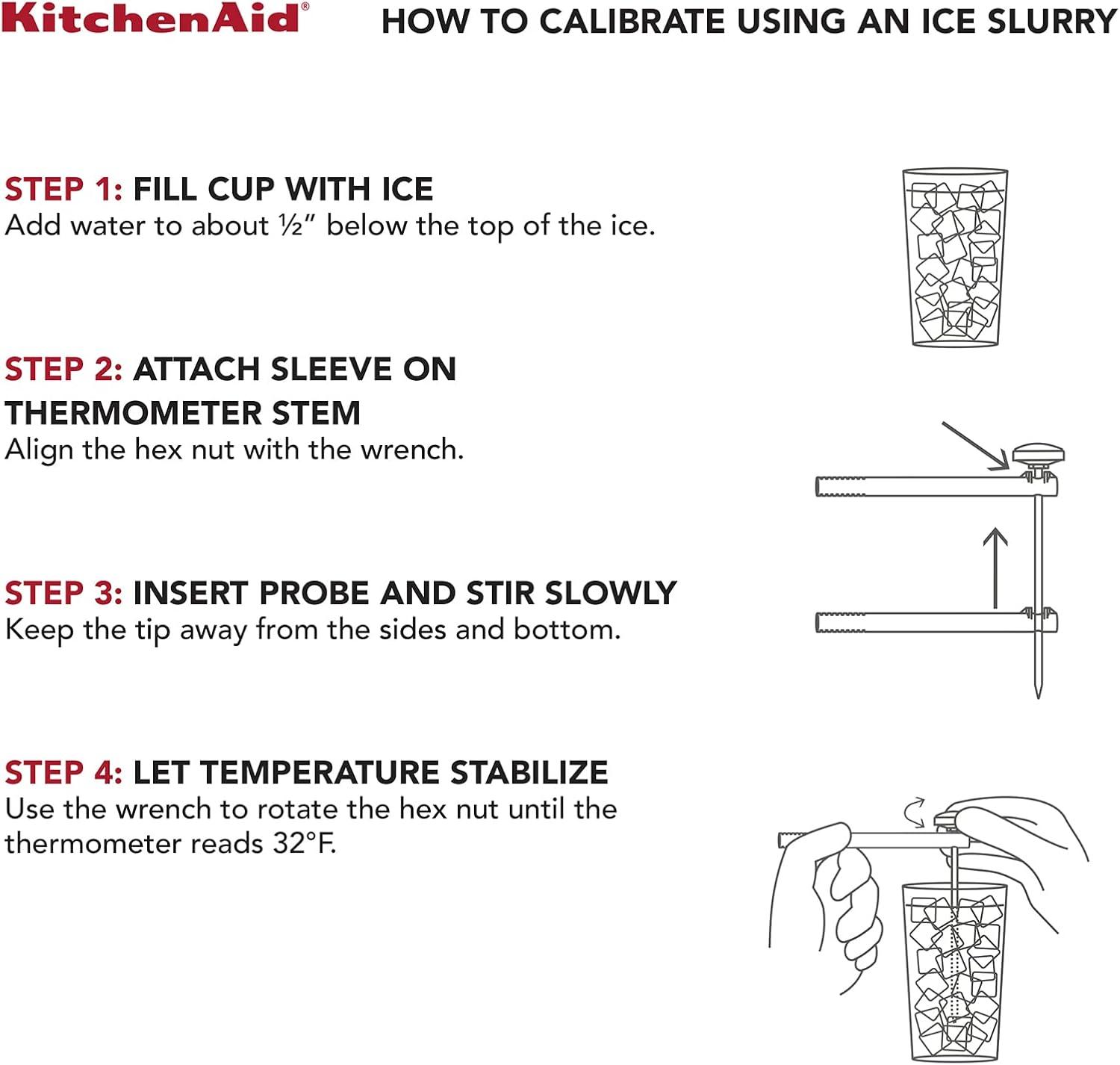 KitchenAid®

HOW TO CALIBRATE USING AN ICE SLURRY

STEP 1: FILL CUP WITH ICE
Add water to about ½" below the top of the ice.

STEP 2: ATTACH SLEEVE ON THERMOMETER STEM
Align the hex nut with the wrench.

STEP 3: INSERT PROBE AND STIR SLOWLY
Keep the tip away from the sides and bottom.

STEP 4: LET TEMPERATURE STABILIZE
Use the wrench to rotate the hex nut until the thermometer reads 32°F.