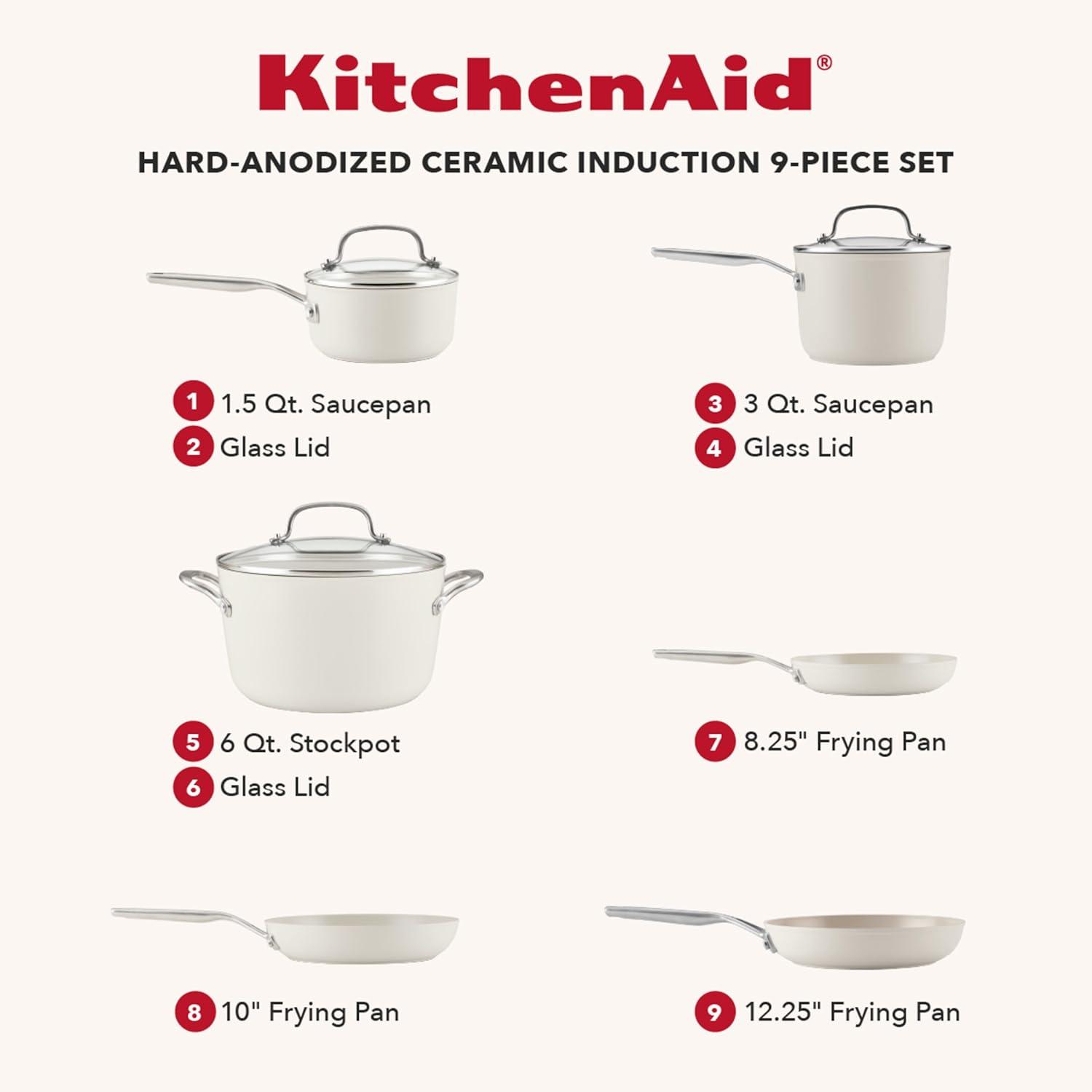 KitchenAid®

HARD-ANODIZED CERAMIC INDUCTION 9-PIECE SET

1 1.5 Qt. Saucepan
2 Glass Lid

3 3 Qt. Saucepan
4 Glass Lid

5 6 Qt. Stockpot
6 Glass Lid

7 8.25" Frying Pan

8 10" Frying Pan

9 12.25" Frying Pan