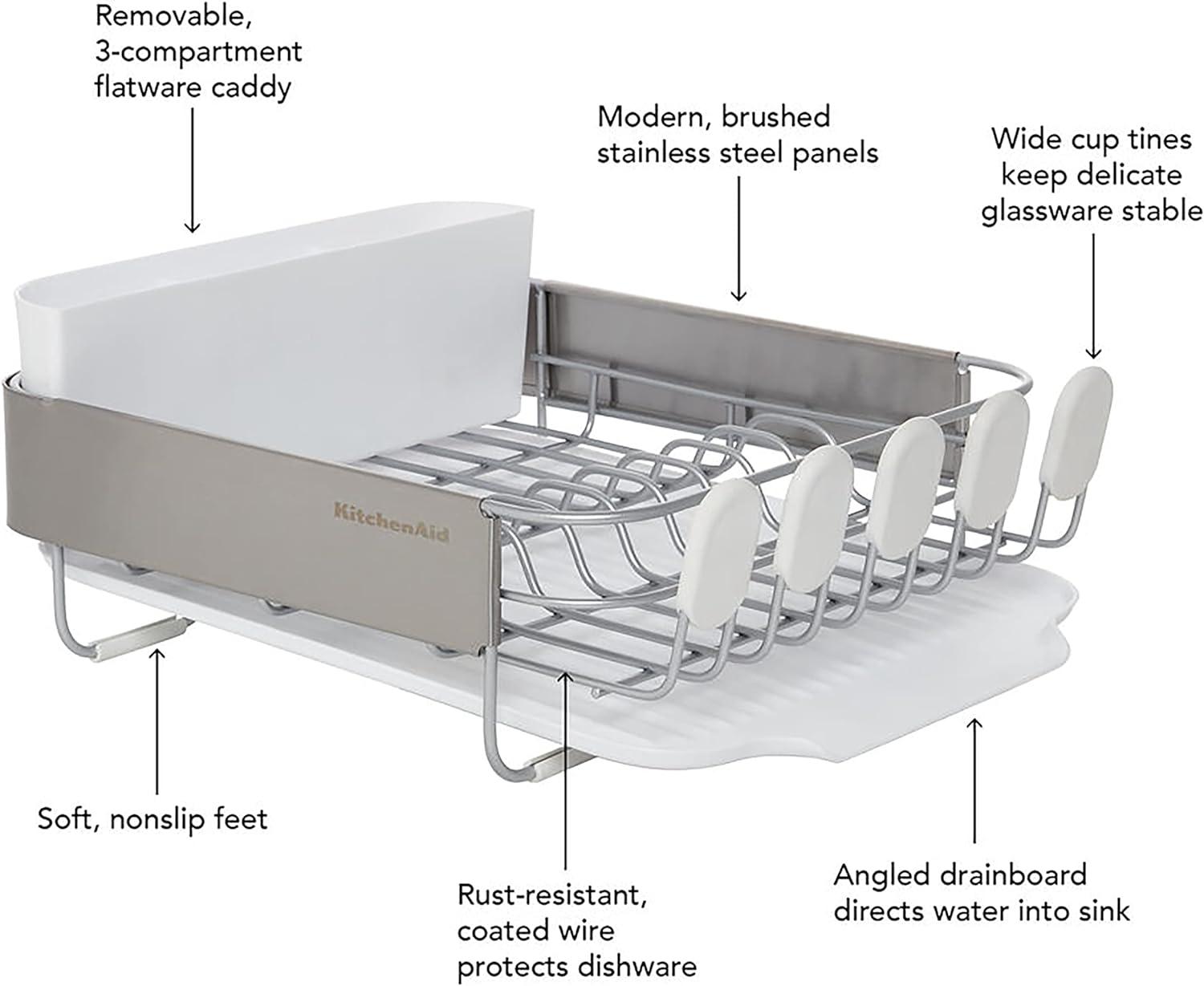 Removable, 3-compartment flatware caddy

Modern, brushed stainless steel panels

Wide cup tines keep delicate glassware stable

KitchenAid

Soft, nonslip feet

Rust-resistant, coated wire protects dishware

Angled drainboard directs water into sink