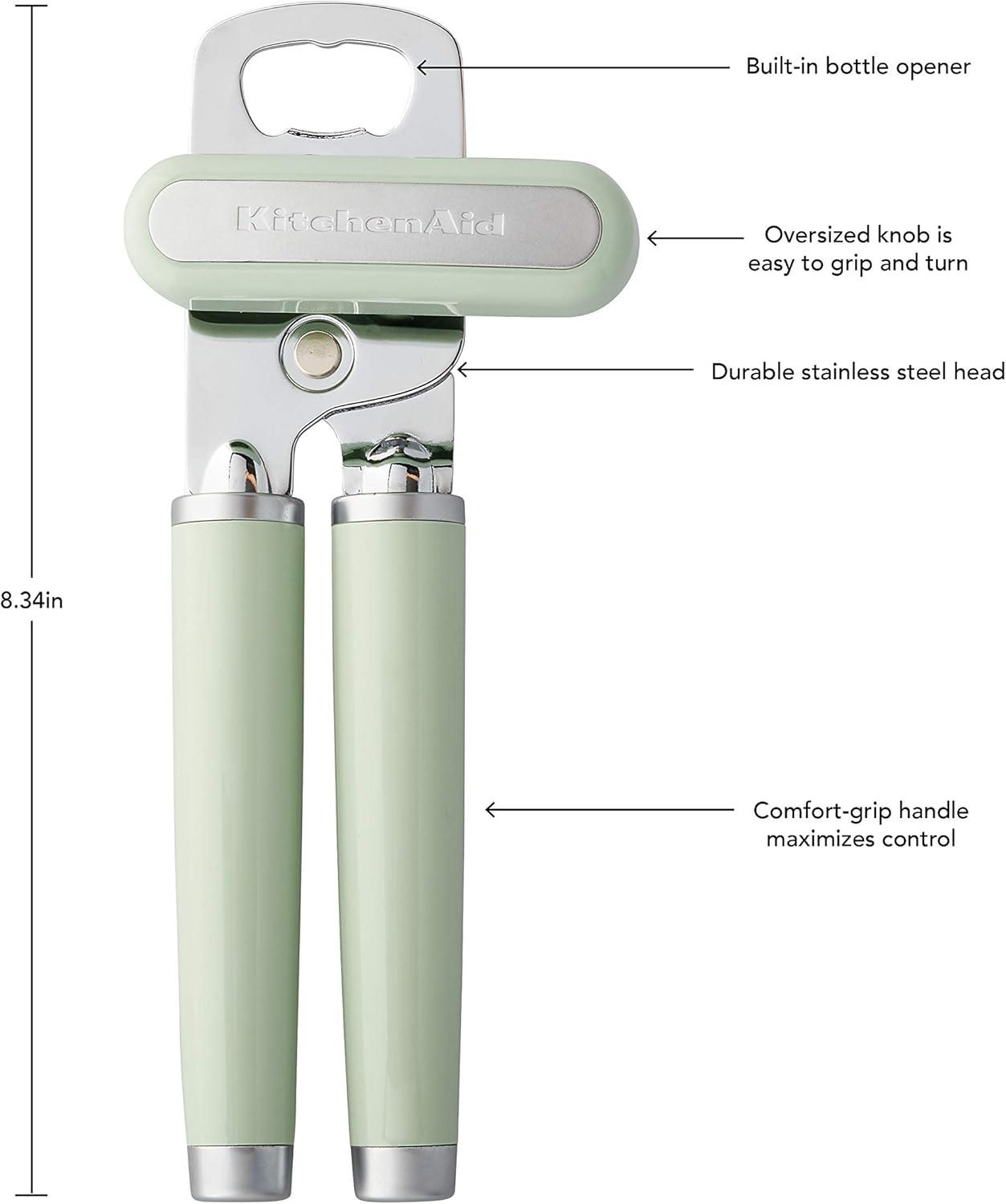 Built-in bottle opener

KitchenAid

Oversized knob is easy to grip and turn

Durable stainless steel head

8.34in

Comfort-grip handle maximizes control